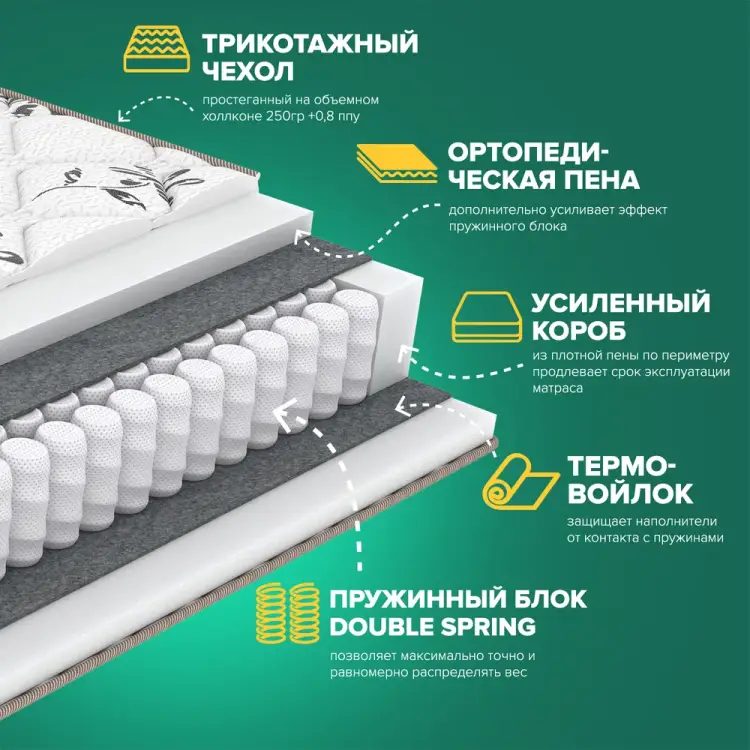 ТРИКОТАЖНЫЙ ЧЕХОЛ

простеганный на объемном холлконе 250гр +0,8 ппу

ОРТОПЕДИЧЕСКАЯ ПЕНА

дополнительно усиливает эффект пружинного блока

УСИЛЕННЫЙ КОРОБ

из плотной пены по периметру продлевает срок эксплуатации матраса

ТЕРМОВОЙЛОК

защищает наполнители от контакта с пружинами

ПРУЖИННЫЙ БЛОК DOUBLE SPRING

позволяет максимально точно и равномерно распределять вес