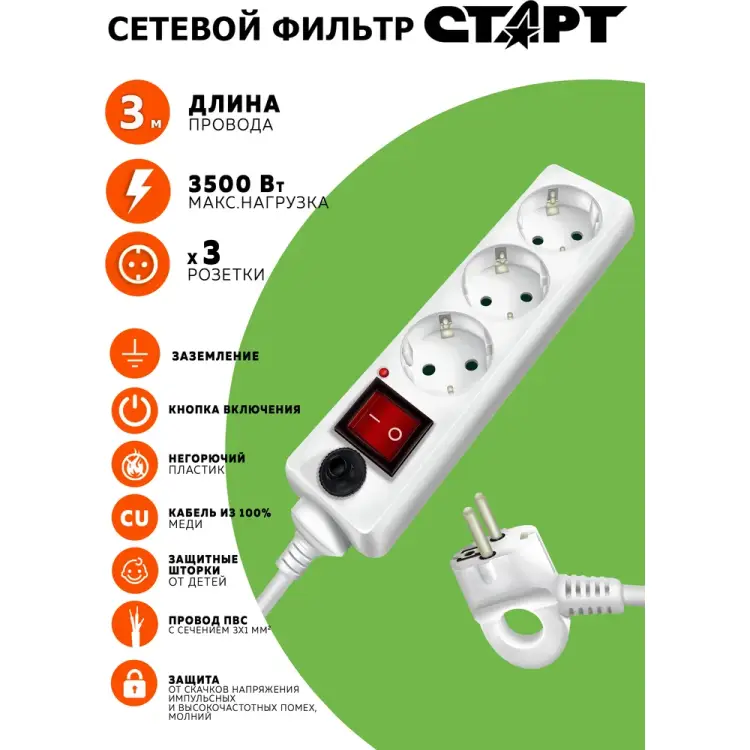 СЕТЕВОЙ ФИЛЬТР СТАРТ

3 м ДЛИНА ПРОВОДА

3500 Вт МАКС.НАГРУЗКА

х 3 РОЗЕТКИ

ЗАЗЕМЛЕНИЕ

КНОПКА ВКЛЮЧЕНИЯ

НЕГОРЮЧИЙ ПЛАСТИК

CU КАБЕЛЬ ИЗ 100% МЕДИ

ЗАЩИТНЫЕ ШТОРКИ ОТ ДЕТЕЙ

ПРОВОД ПВС С СЕЧЕНИЕМ 3Х1 ММ²

ЗАЩИТА ОТ СКАЧКОВ НАПРЯЖЕНИЯ ИМПУЛЬСНЫХ И ВЫСОКОЧАСТОТНЫХ ПОМЕХ, МОЛНИЙ

I O